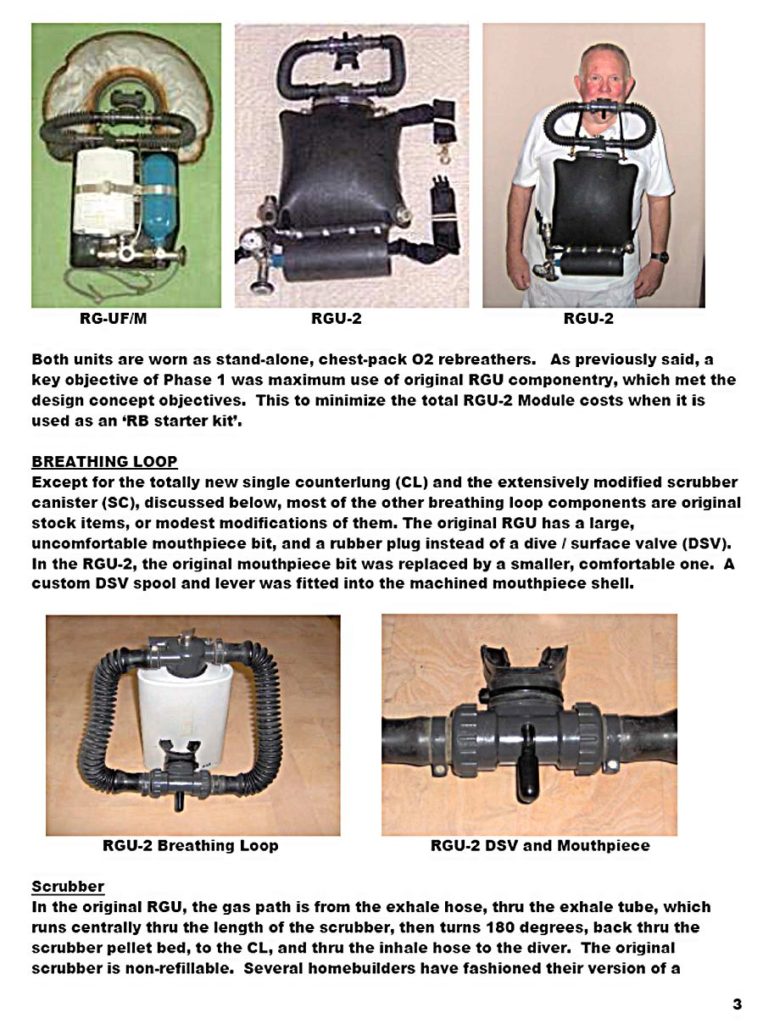 RG-UF/M RGU-2 RGU-2

Both units are worn as stand-alone, chest-pack O2 rebreathers. As previously said, a key objective of Phase 1 was maximum use of original RGU componentry, which met the design concept objectives. This to minimize the total RGU-2 Module costs when it is used as an 'RB starter kit'.

BREATHING LOOP
Except for the totally new single counterlung (CL) and the extensively modified scrubber canister (SC), discussed below, most of the other breathing loop components are original stock items, or modest modifications of them. The original RGU has a large, uncomfortable mouthpiece bit, and a rubber plug instead of a dive / surface valve (DSV). In the RGU-2, the original mouthpiece bit was replaced by a smaller, comfortable one. A custom DSV spool and lever was fitted into the machined mouthpiece shell.

RGU-2 Breathing Loop RGU-2 DSV and Mouthpiece

Scrubber
In the original RGU, the gas path is from the exhale hose, thru the exhale tube, which runs centrally thru the length of the scrubber, then turns 180 degrees, back thru the scrubber pellet bed, to the CL, and thru the inhale hose to the diver. The original scrubber is non-refillable. Several homebuilders have fashioned their version of a

3