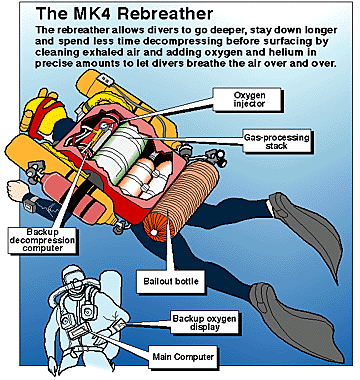 The MK4 Rebreather

The rebreather allows divers to go deeper, stay down longer and spend less time decompressing before surfacing by cleaning exhaled air and adding oxygen and helium in precise amounts to let divers breathe the air over and over.

Oxygen injector

Gas-processing stack

Backup decompression computer

Bailout bottle

Backup oxygen display

Main Computer